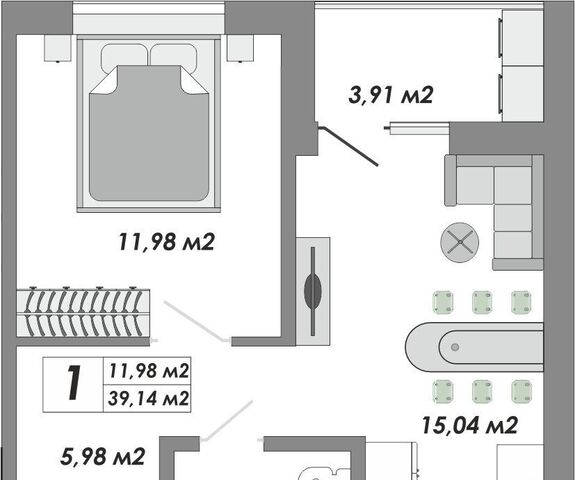 3,91 м2

11,98 м2

| 1 | 11,98 м2 |
|---|---|
| | 39,14 м2 |

15,04 м2

5,98 м2